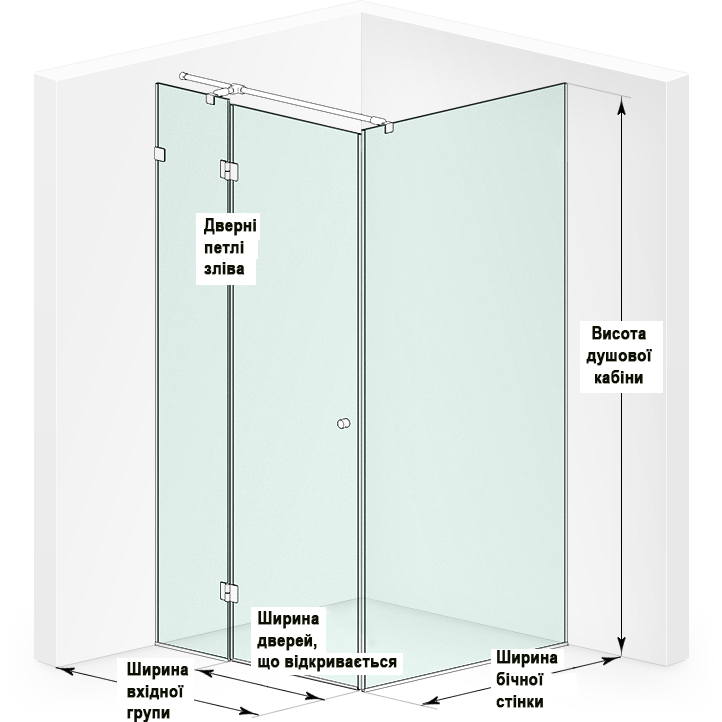 Дверні петлі зліва

Висота душової кабіни

Ширина дверей, що відкривається

Ширина вхідної групи

Ширина бічної стінки